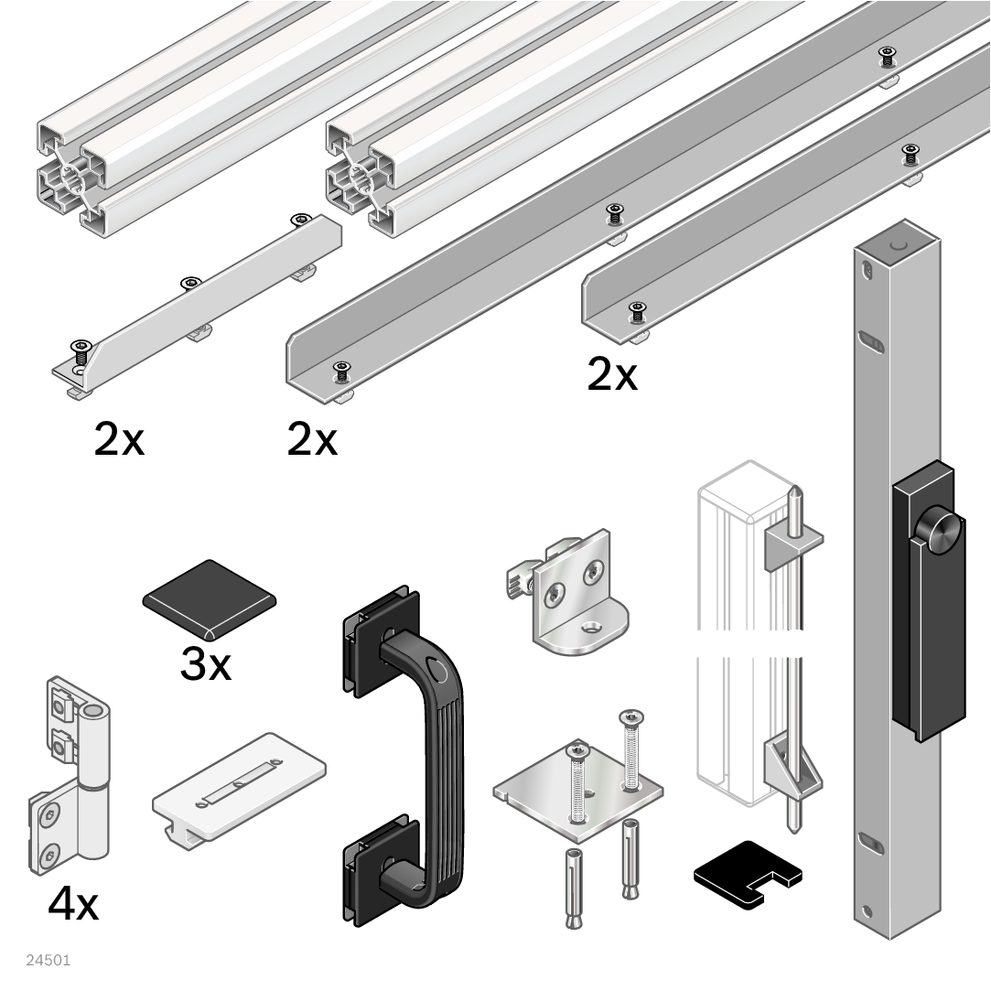 2x

2x

2x

3x

4x

24501