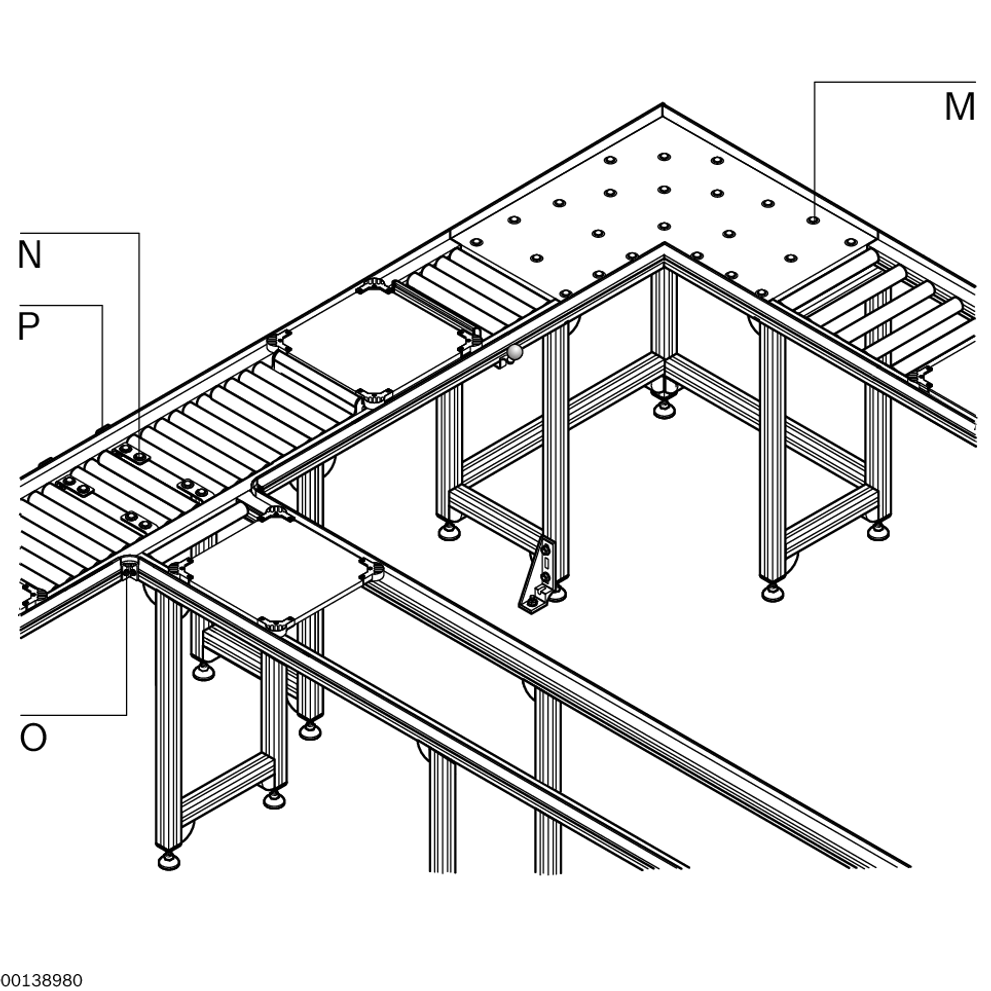 M

N

P

O

00138980